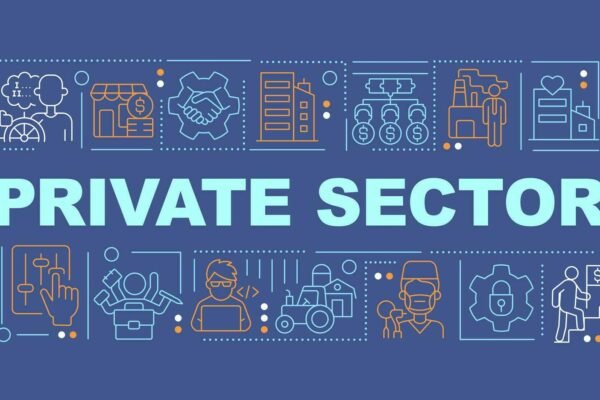 PRIVATE SECTOR